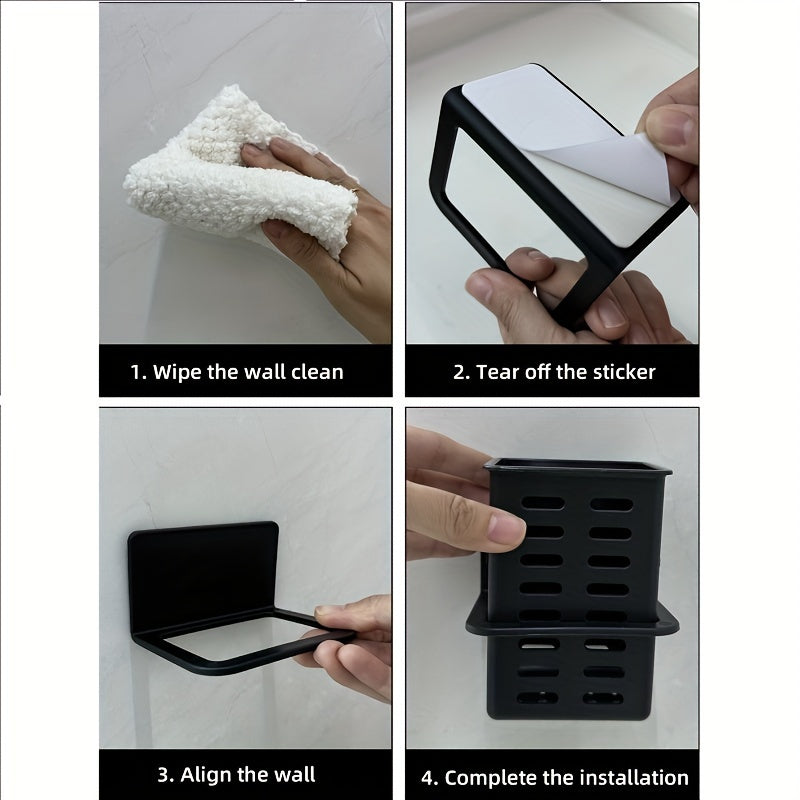 1. Wipe the wall clean

2. Tear off the sticker

3. Align the wall

4. Complete the installation