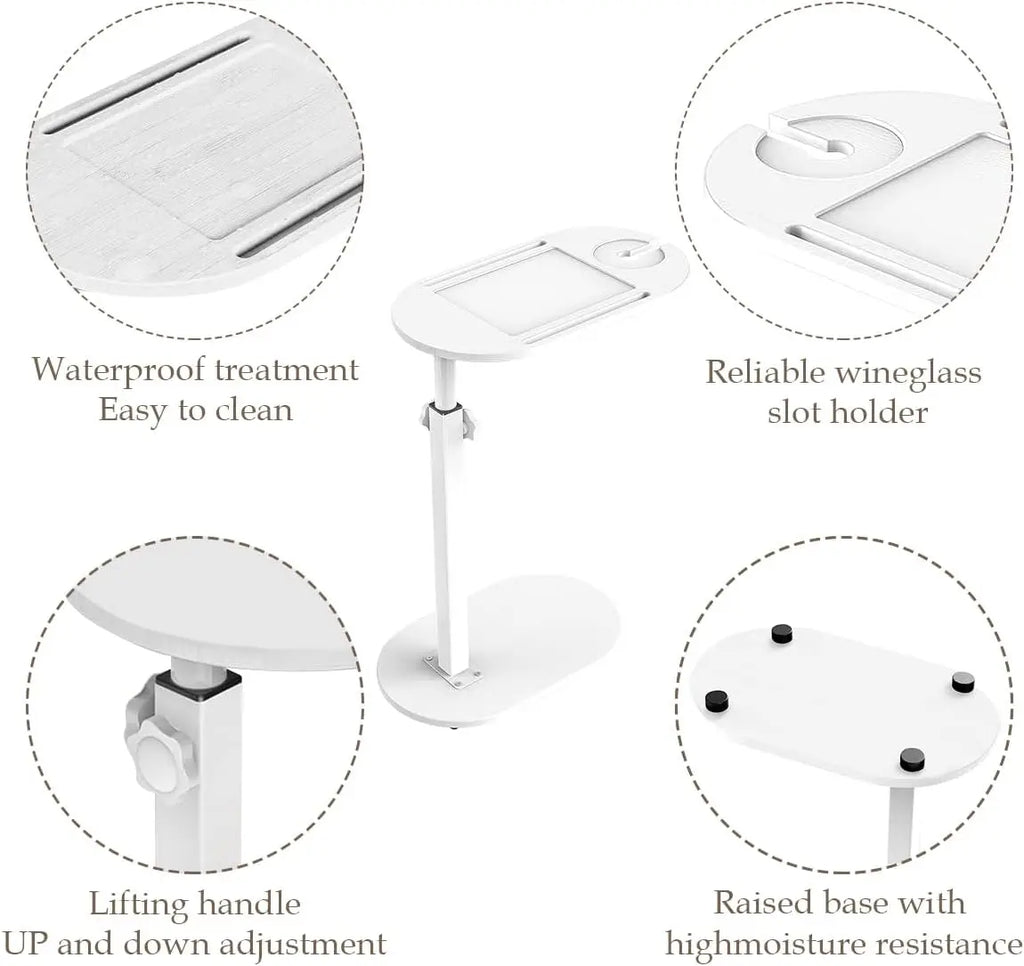 Waterproof treatment
Easy to clean

Reliable wineglass
slot holder

Lifting handle
UP and down adjustment

Raised base with
highmoisture resistance