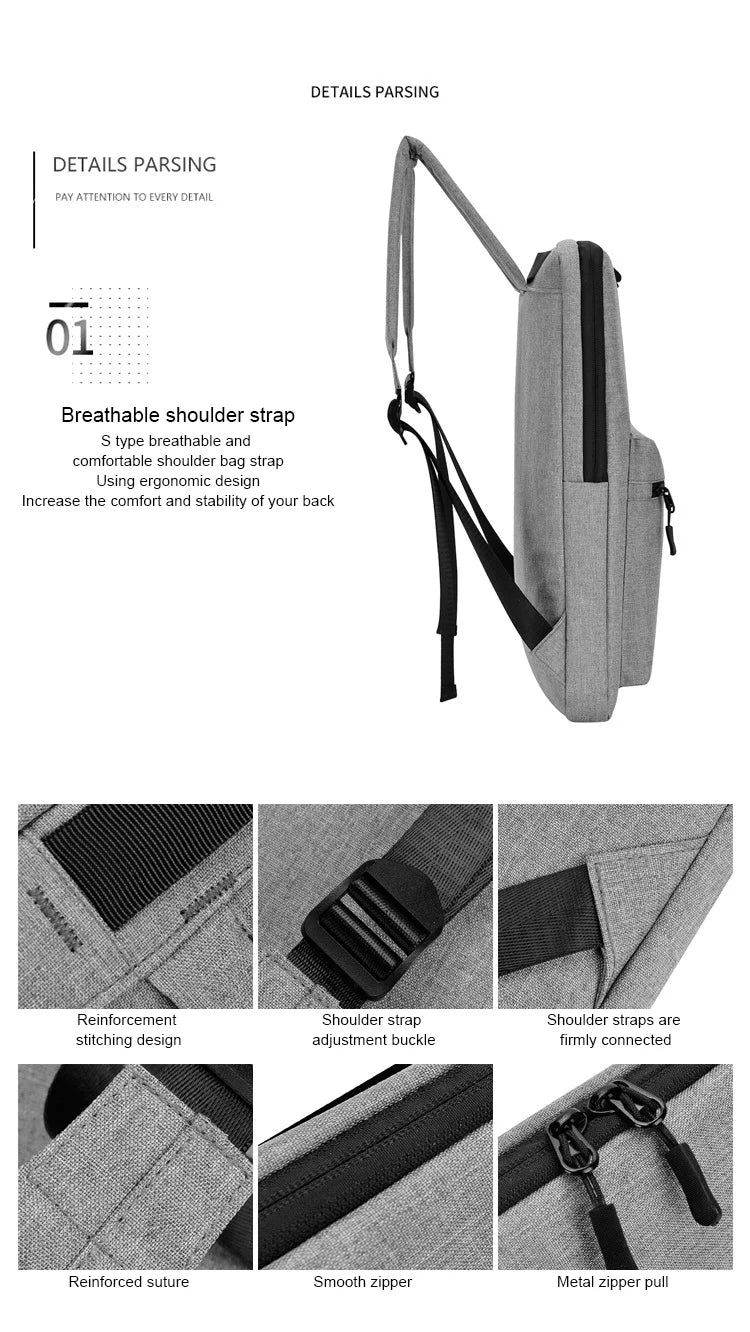 DETAILS PARSING

DETAILS PARSING

PAY ATTENTION TO EVERY DETAIL

01

Breathable shoulder strap

S type breathable and comfortable shoulder bag strap
Using ergonomic design
Increase the comfort and stability of your back

Reinforcement stitching design

Shoulder strap adjustment buckle

Shoulder straps are firmly connected

Reinforced suture

Smooth zipper

Metal zipper pull