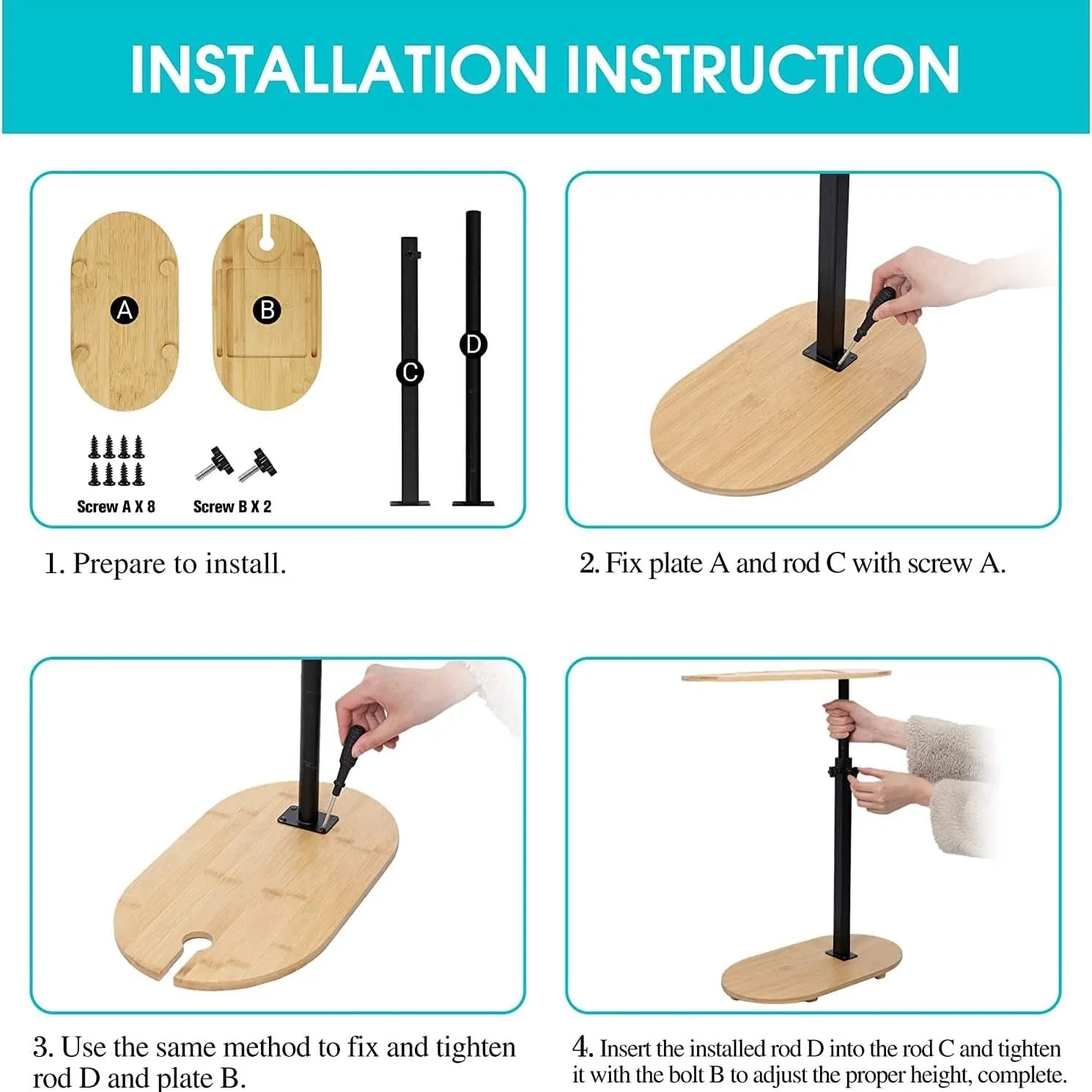 INSTALLATION INSTRUCTION

A

B

C

D

Screw A X 8

Screw B X 2

1. Prepare to install.

2. Fix plate A and rod C with screw A.

3. Use the same method to fix and tighten rod D and plate B.

4. Insert the installed rod D into the rod C and tighten it with the bolt B to adjust the proper height, complete.