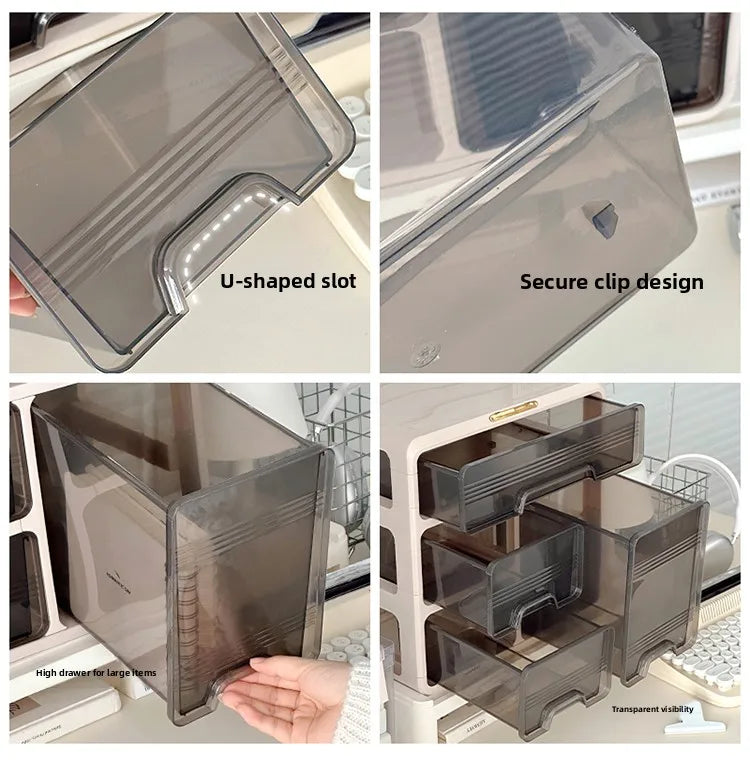 U-shaped slot

Secure clip design

High drawer for large items

Transparent visibility